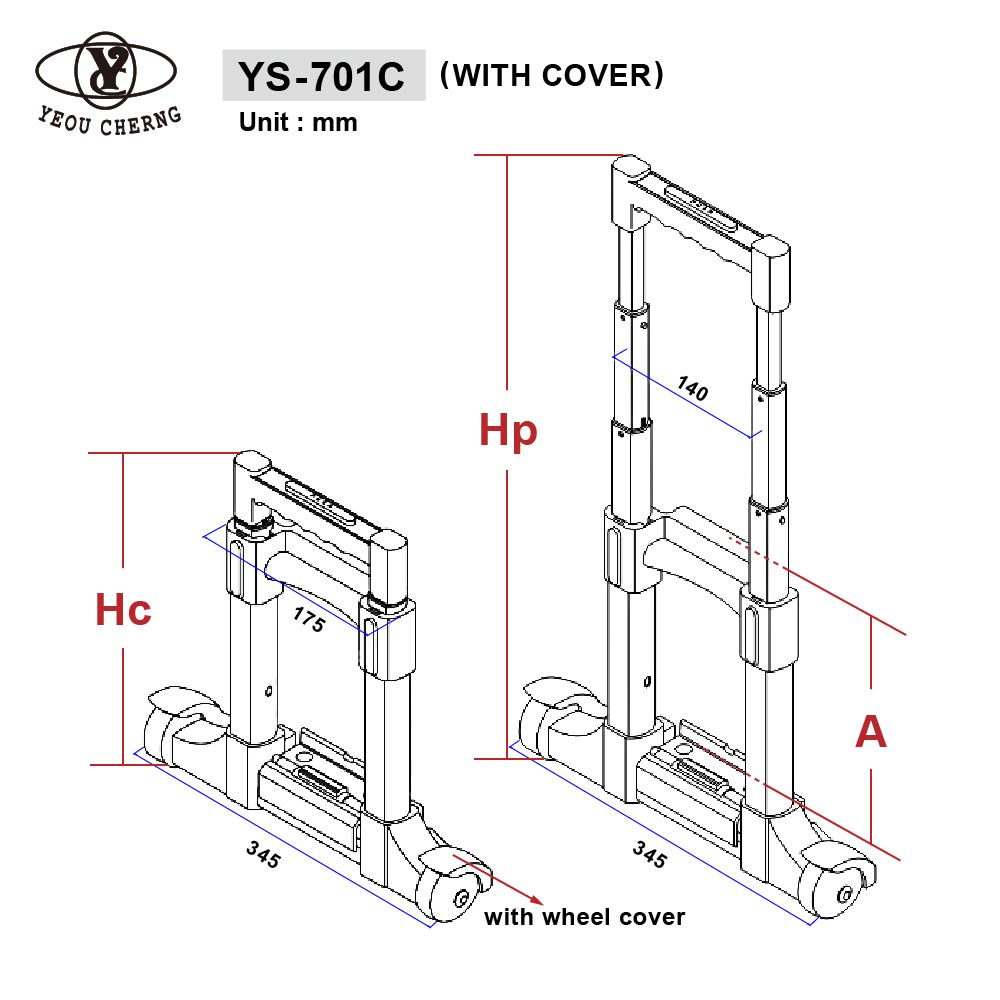 YC
YEOU CHERNG

YS-701C (WITH COVER)
Unit : mm

Hc

175

345

with wheel cover

Hp

140

A

345